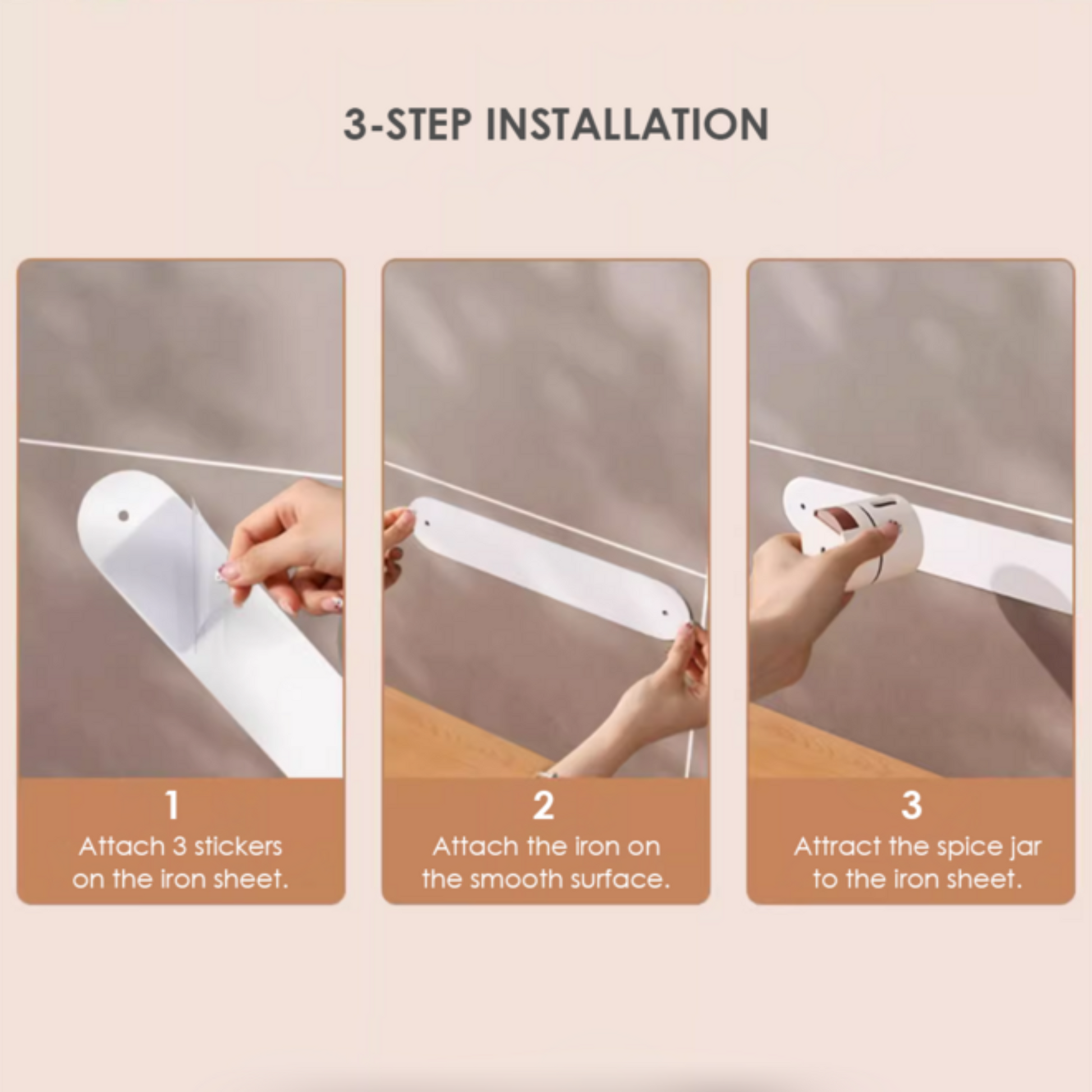 3-STEP INSTALLATION

1
Attach 3 stickers on the iron sheet.

2
Attach the iron on the smooth surface.

3
Attract the spice jar to the iron sheet.