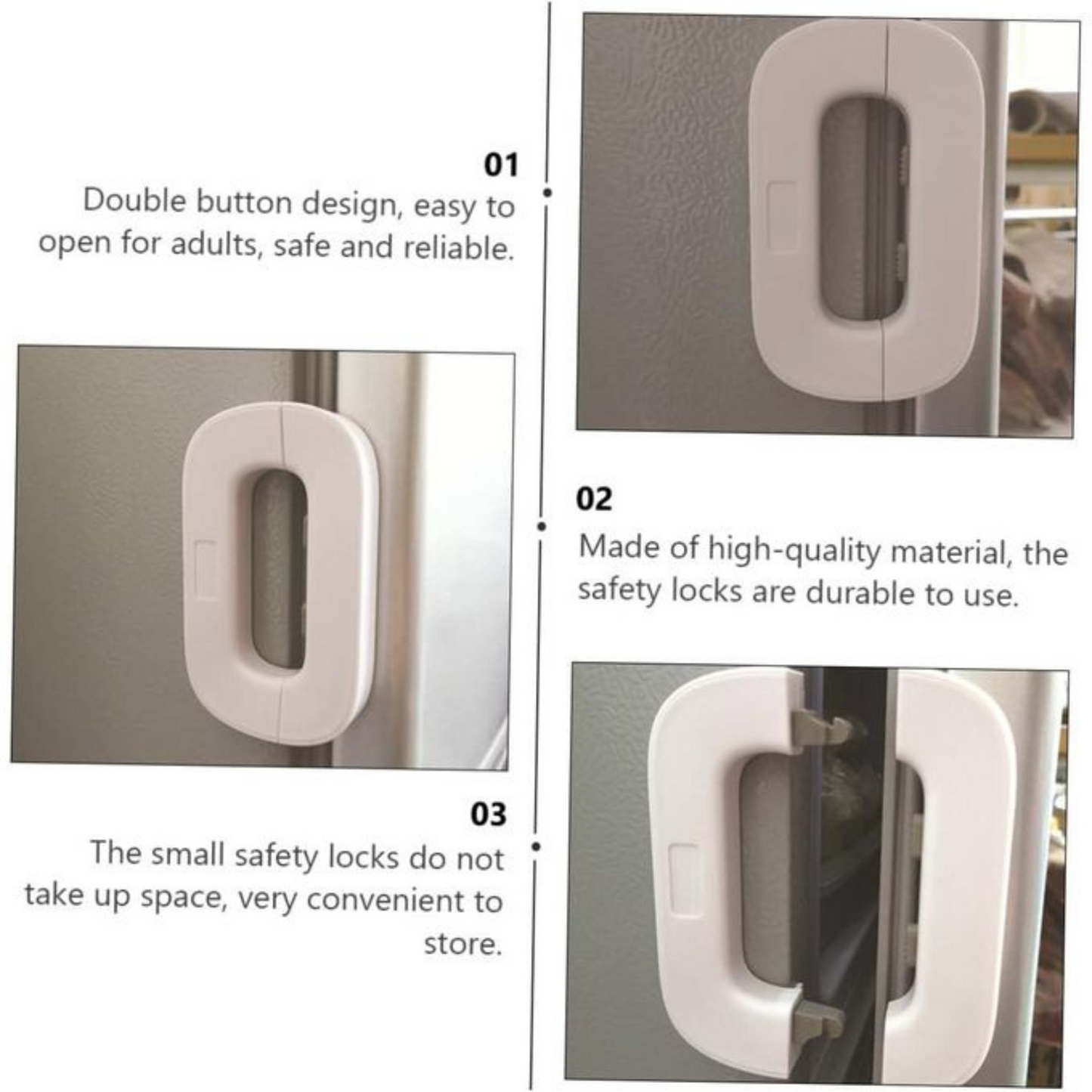 01
Double button design, easy to open for adults, safe and reliable.

02
Made of high-quality material, the safety locks are durable to use.

03
The small safety locks do not take up space, very convenient to store.