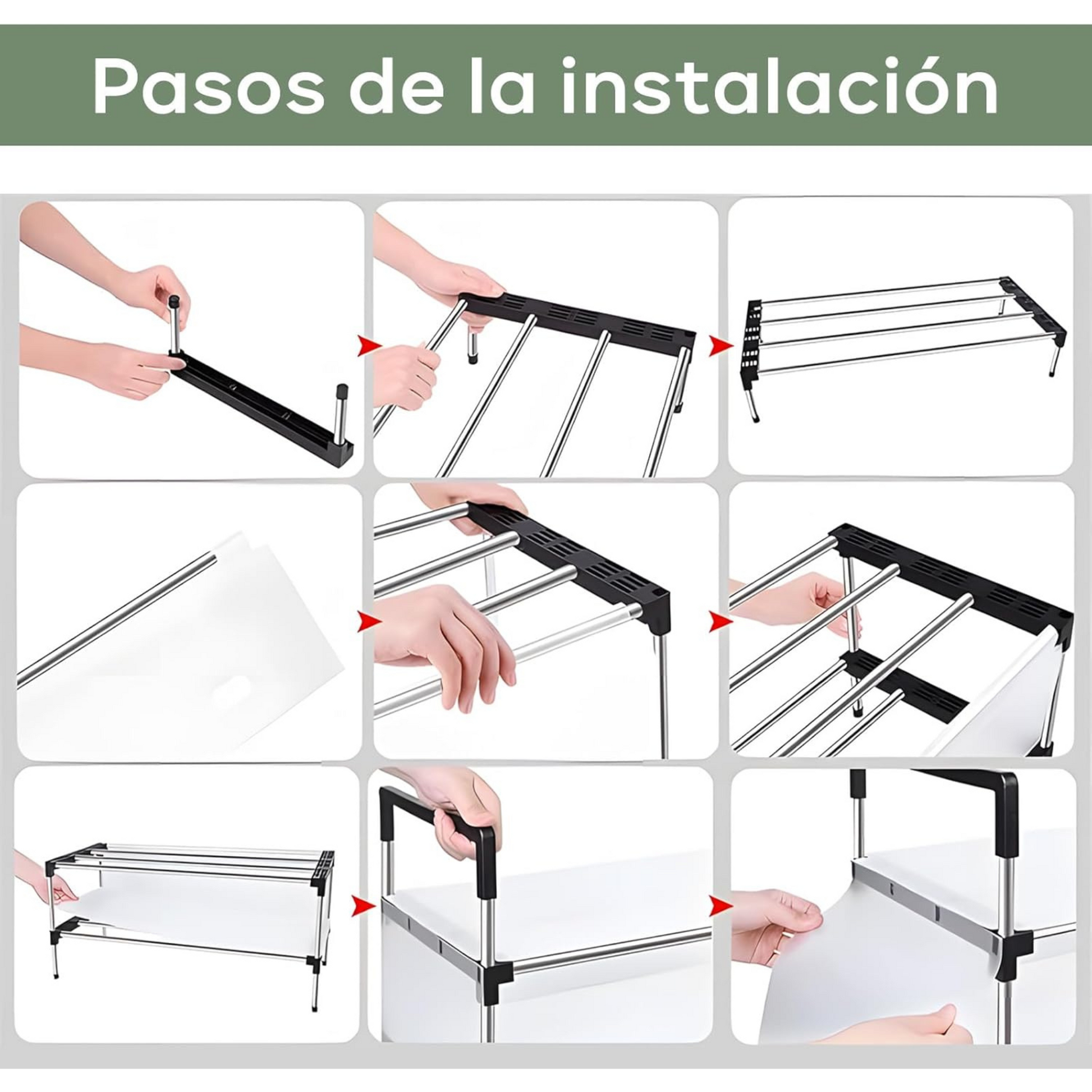 Pasos de la instalación