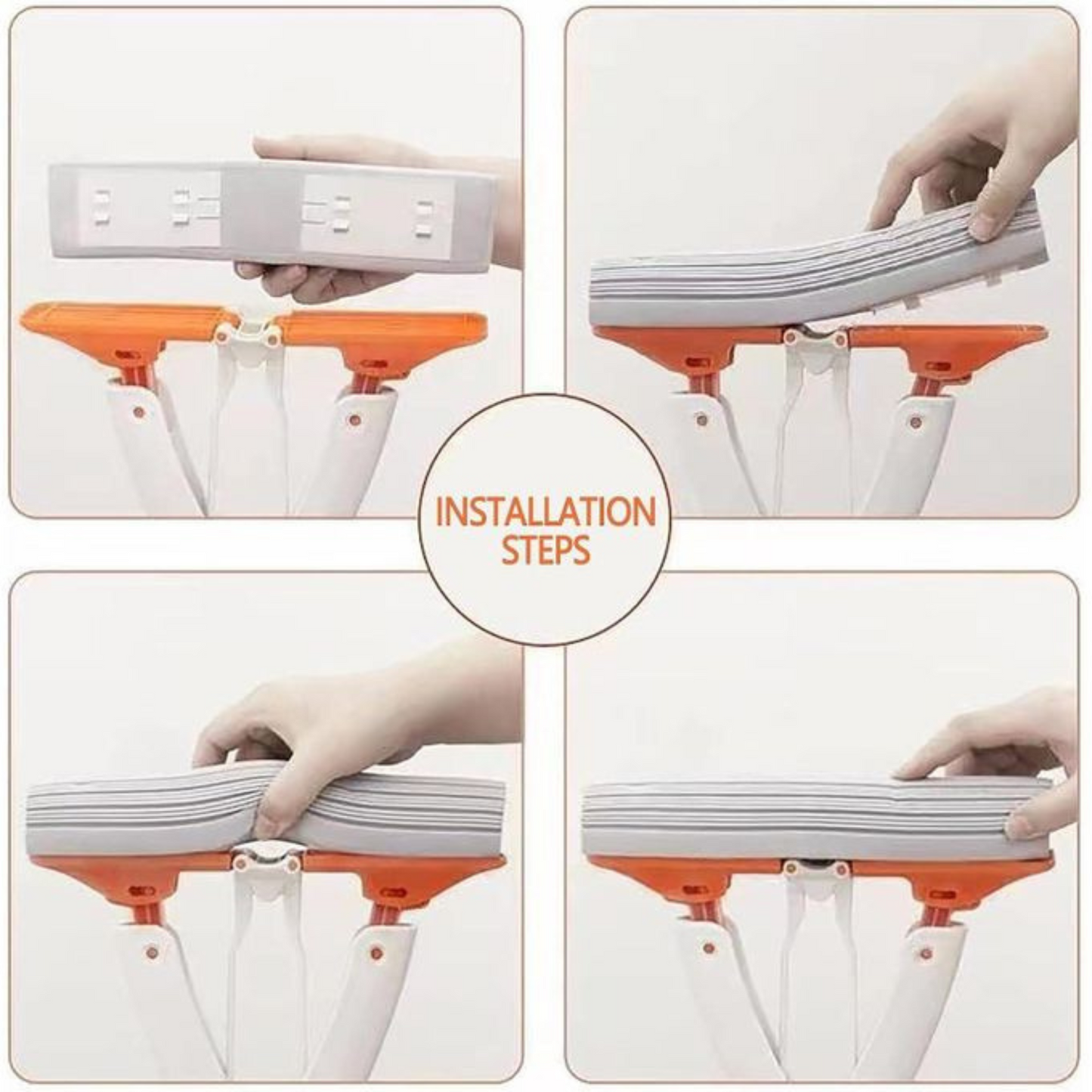 INSTALLATION STEPS