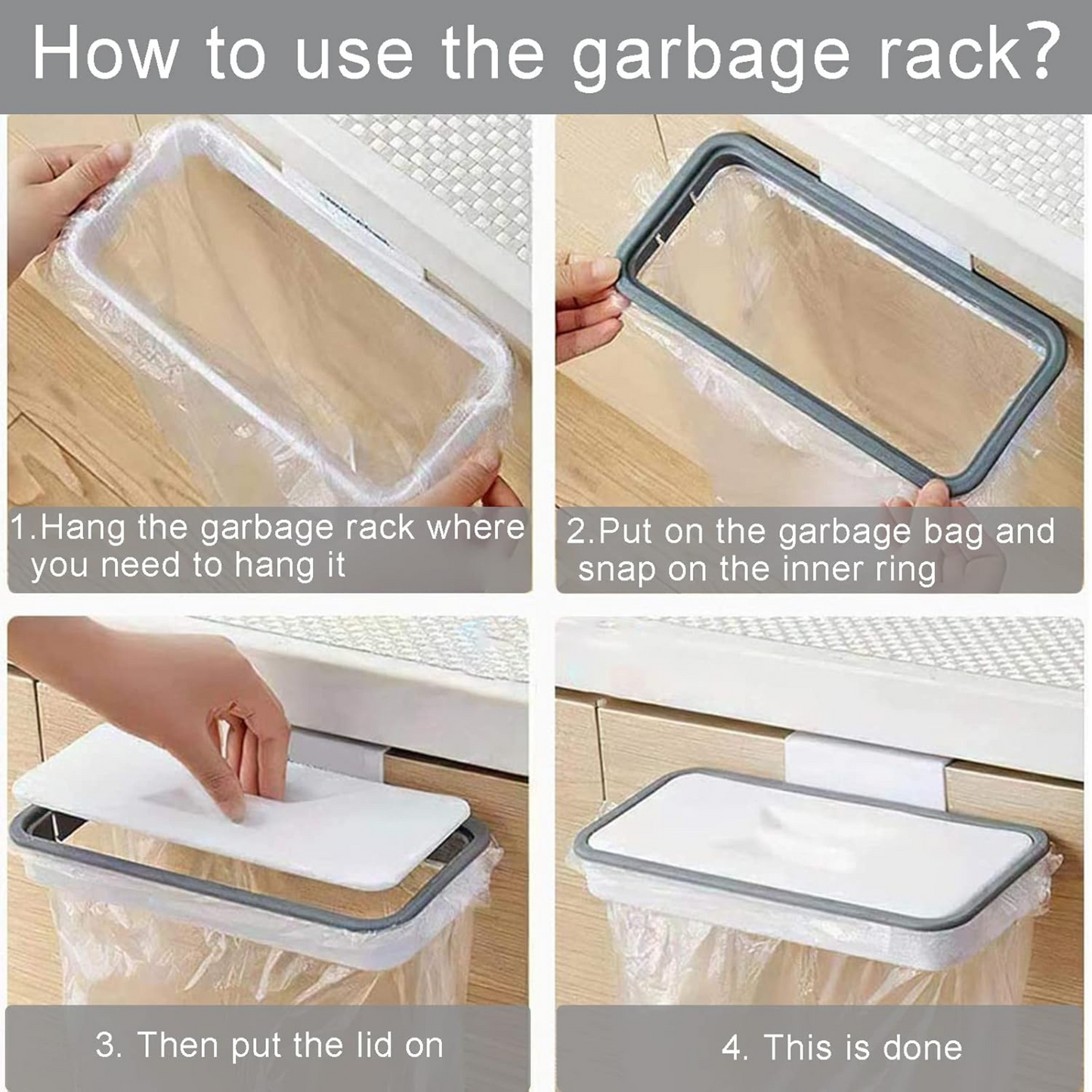 How to use the garbage rack?

1.Hang the garbage rack where you need to hang it

2.Put on the garbage bag and snap on the inner ring

3. Then put the lid on

4. This is done