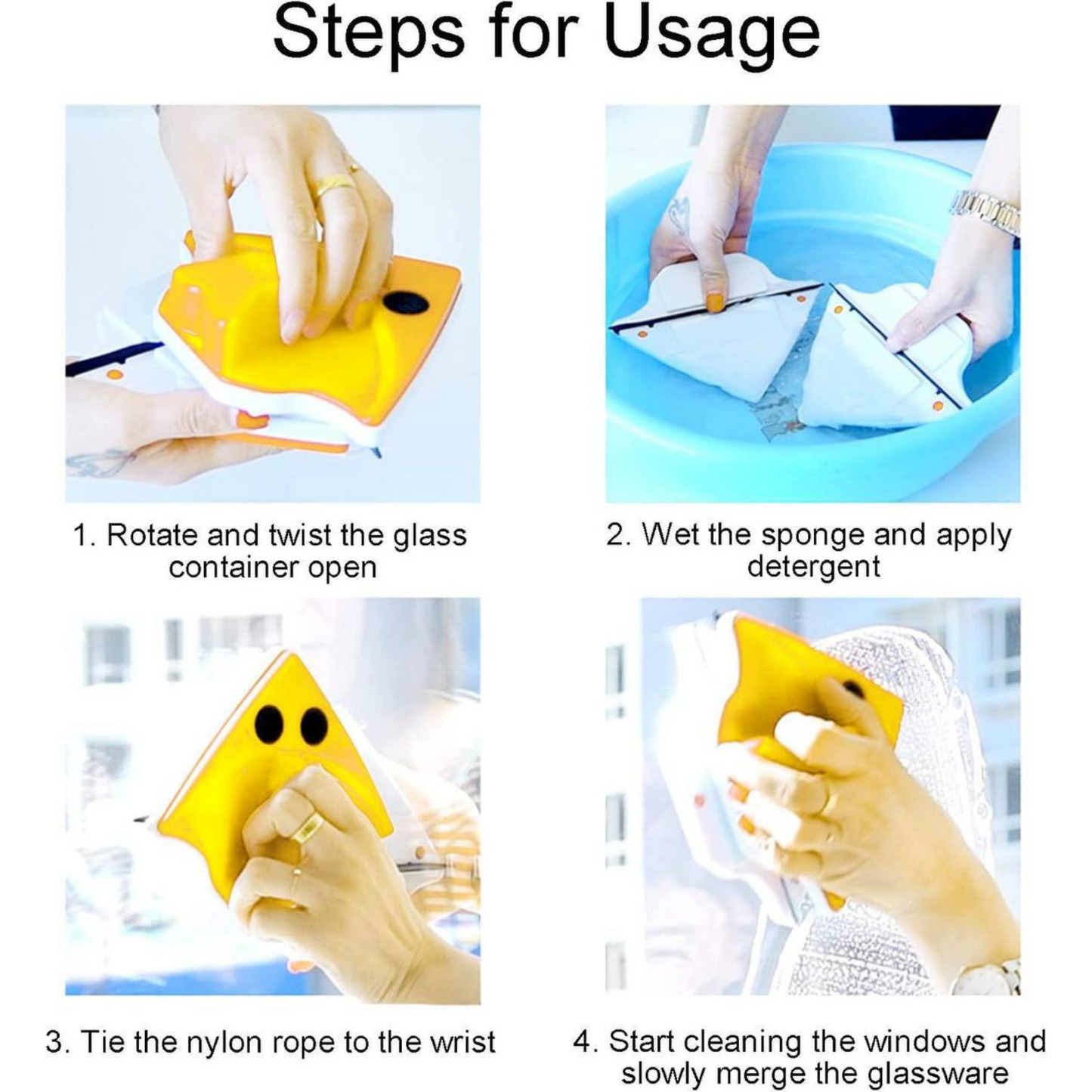 Steps for Usage

1. Rotate and twist the glass container open

2. Wet the sponge and apply detergent

3. Tie the nylon rope to the wrist

4. Start cleaning the windows and slowly merge the glassware