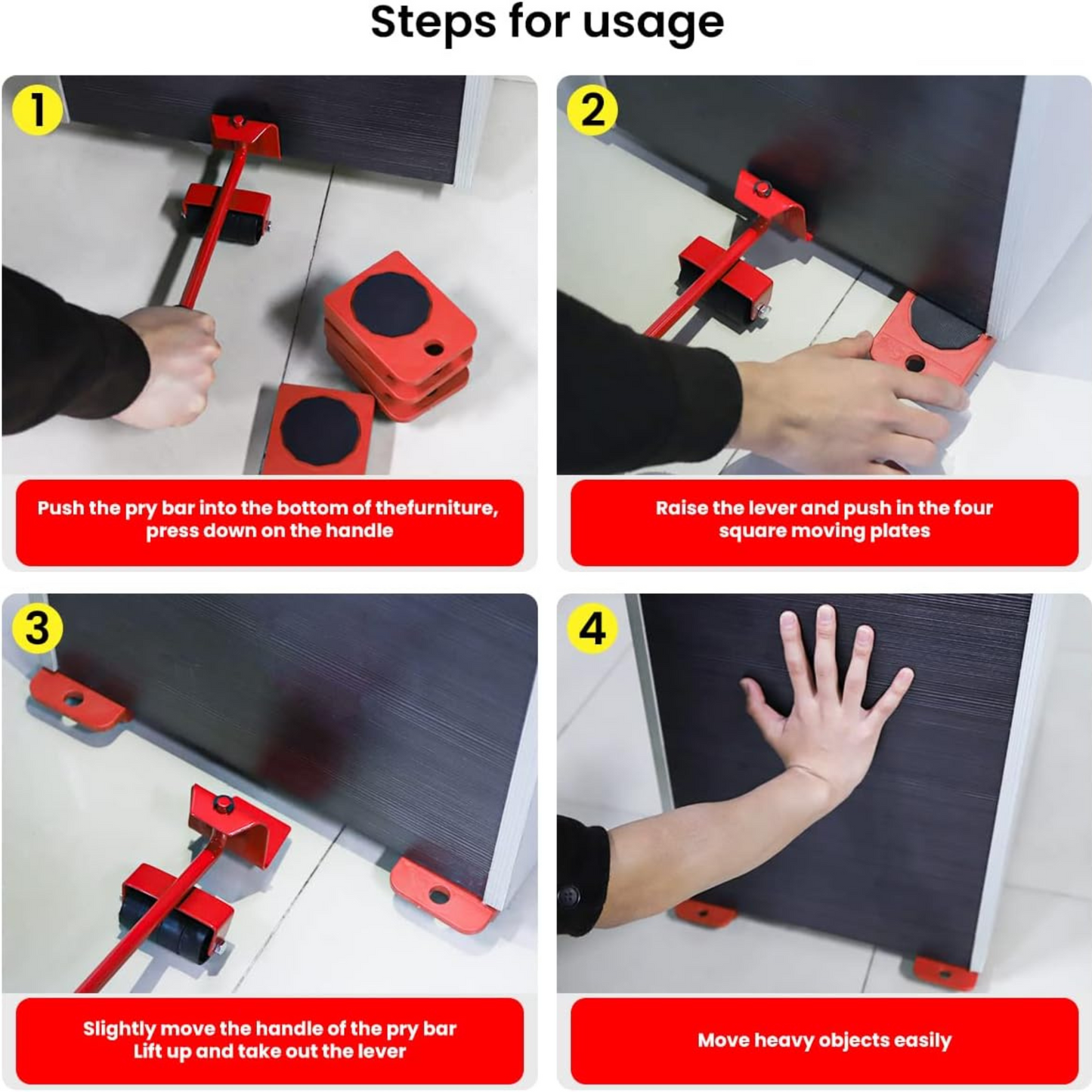 Steps for usage

1

Push the pry bar into the bottom of thefurniture, press down on the handle

2

Raise the lever and push in the four square moving plates

3

Slightly move the handle of the pry bar Lift up and take out the lever

4

Move heavy objects easily